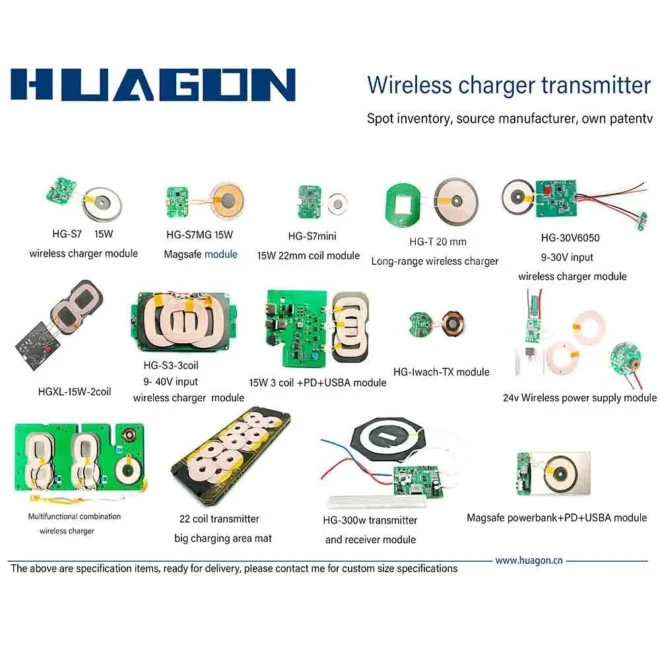 HUAGON

Wireless charger transmitter

Spot inventory, source manufacturer, own patentv

HG-S7 15W
wireless charger module

HG-S7MG 15W
Magsafe module

HG-S7mini
15W 22mm coil module

HG-T 20 mm
Long-range wireless charger

HG-30V6050
9-30V input
wireless charger module

HGXL-15W-2coil

HG-S3-3coil
9- 40V input
wireless charger module

15W 3 coil +PD+USBA module

HG-Iwach-TX module

24v Wireless power supply module

Multifunctional combination
wireless charger

22 coil transmitter
big charging area mat

HG-300w transmitter
and receiver module

Magsafe powerbank+PD+USBA module

www.huagon.cn

The above are specification items, ready for delivery, please contact me for custom size specifications